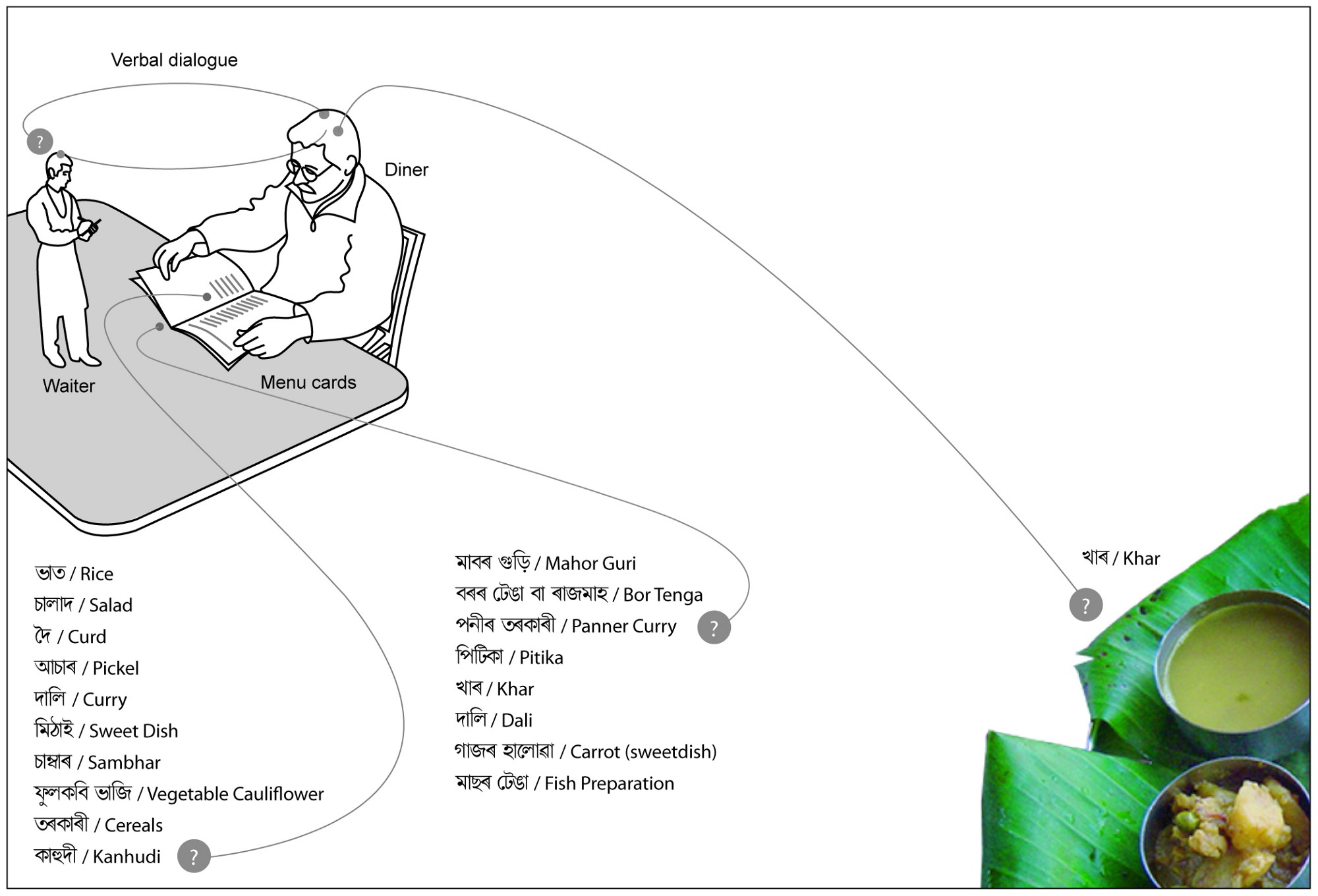 Verbal dialogue

?

Diner

Waiter

Menu cards

ভাত / Rice
চালাদ / Salad
দৈ / Curd
আচাৰ / Pickel
দালি / Curry
মিঠাই / Sweet Dish
চাম্বাৰ / Sambhar
ফুলকবি ভাজি / Vegetable Cauliflower
তৰকাৰী / Cereals
কাহুদী / Kanhudi ?

মাবৰ গুড়ি / Mahor Guri
বৰৰ টেঙা বা ৰাজমাহ / Bor Tenga
পনীৰ তৰকাৰী / Panner Curry ?
পিটিকা / Pitika
খাৰ / Khar
দালি / Dali
গাজৰ হালোৱা / Carrot (sweetdish)
মাছৰ টেঙা / Fish Preparation

খাৰ / Khar

?